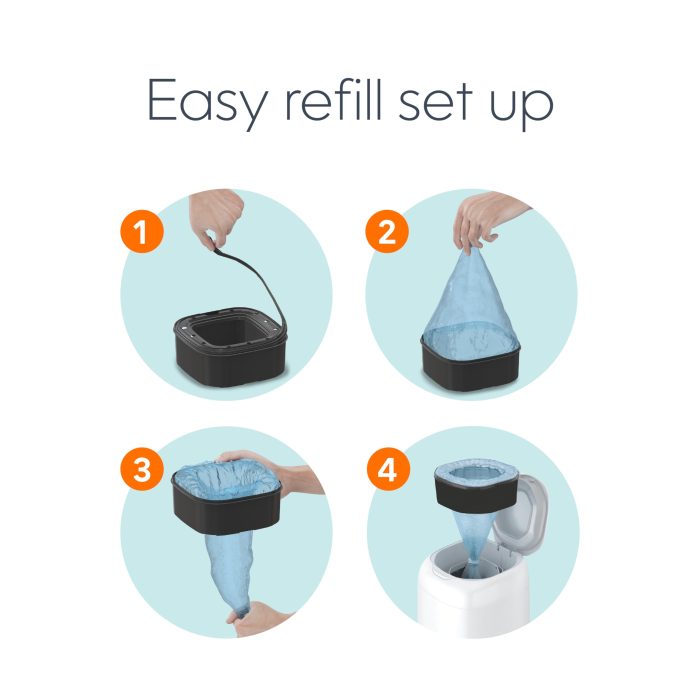 Easy refill set up

1

2

3

4