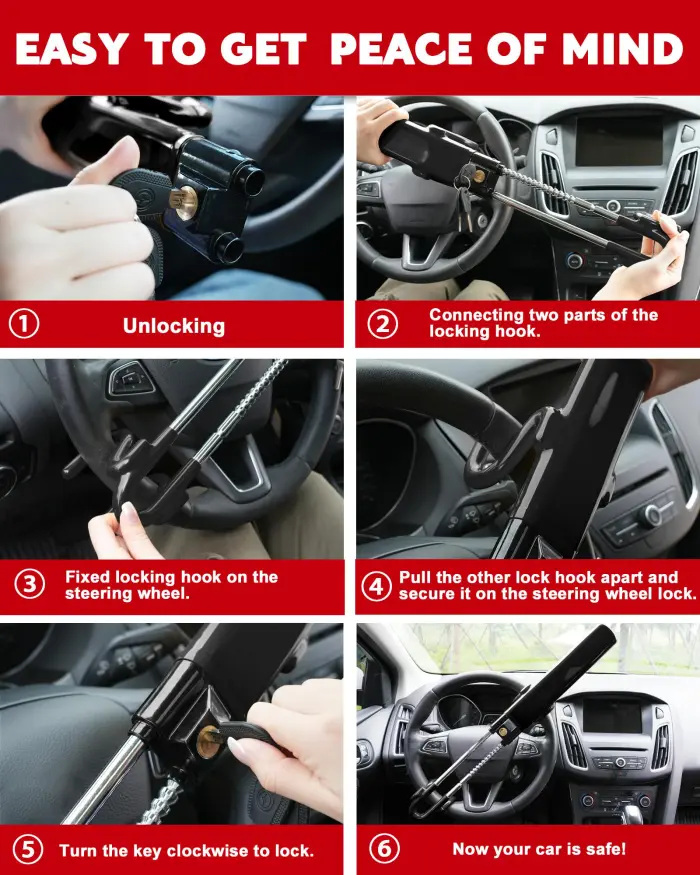 EASY TO GET PEACE OF MIND

① Unlocking

② Connecting two parts of the locking hook.

③ Fixed locking hook on the steering wheel.

④ Pull the other lock hook apart and secure it on the steering wheel lock.

⑤ Turn the key clockwise to lock.

⑥ Now your car is safe!