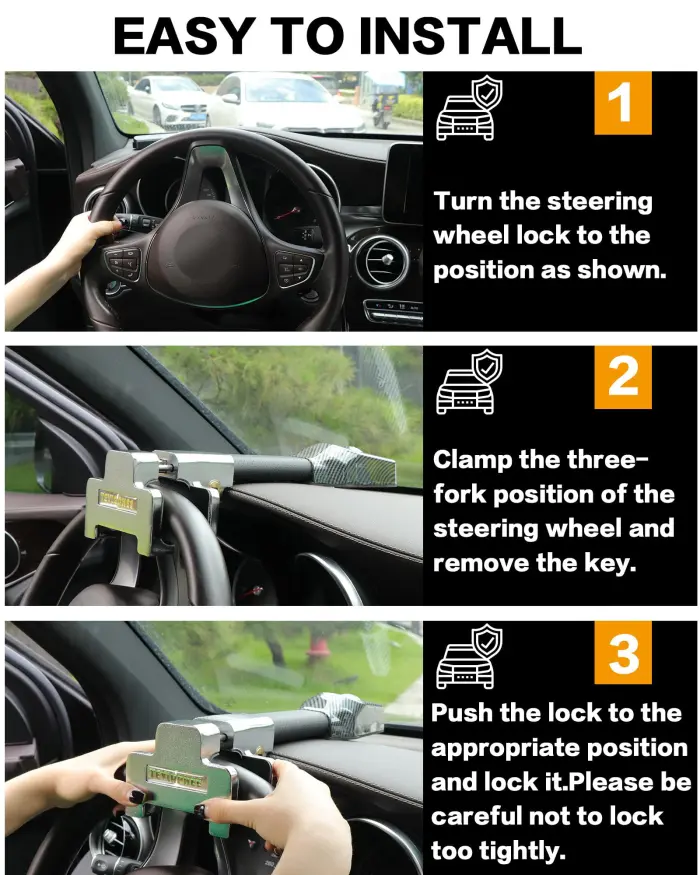 EASY TO INSTALL

1

Turn the steering wheel lock to the position as shown.

2

Clamp the three-fork position of the steering wheel and remove the key.

3

Push the lock to the appropriate position and lock it.Please be careful not to lock too tightly.