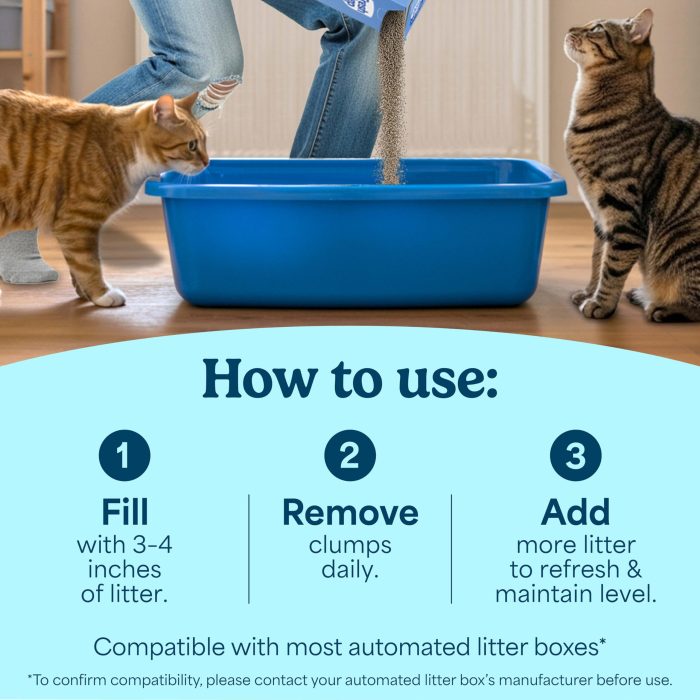 How to use:

1
Fill
with 3-4 inches of litter.

2
Remove
clumps daily.

3
Add
more litter to refresh & maintain level.

Compatible with most automated litter boxes*

*To confirm compatibility, please contact your automated litter box's manufacturer before use.