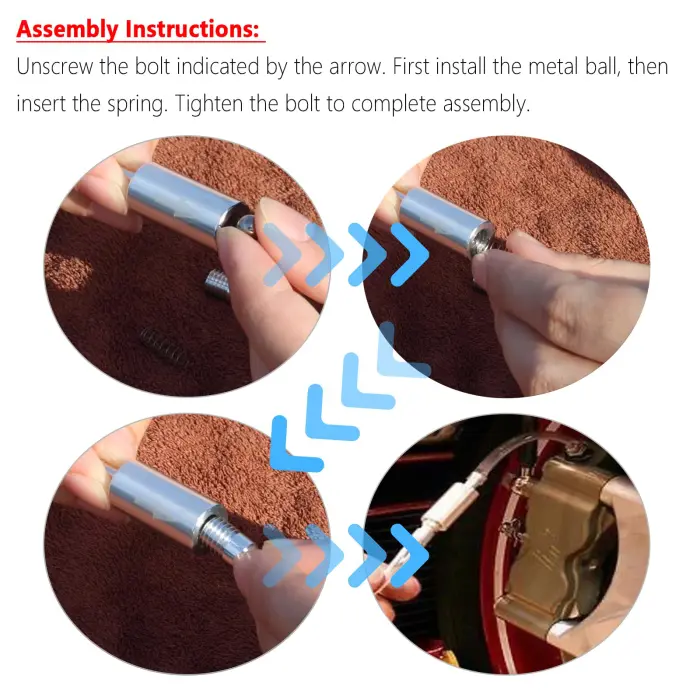 Assembly Instructions:

Unscrew the bolt indicated by the arrow. First install the metal ball, then insert the spring. Tighten the bolt to complete assembly.