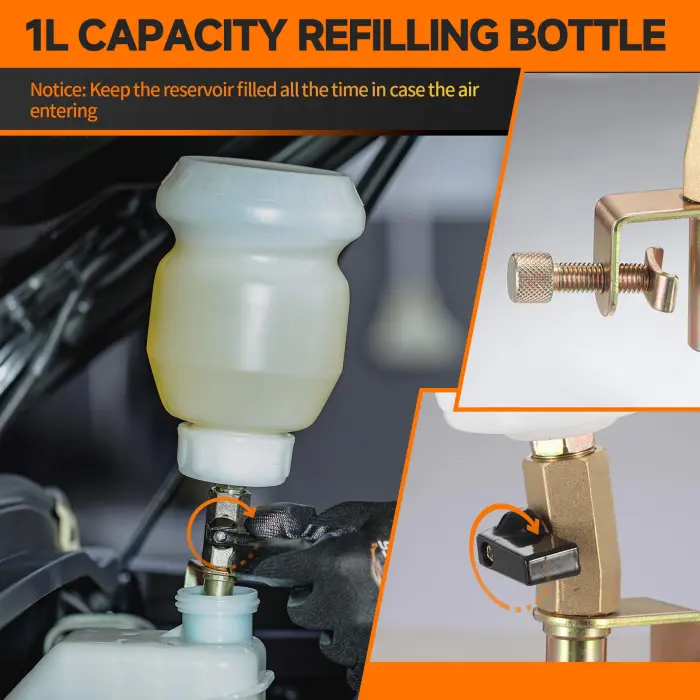 1L CAPACITY REFILLING BOTTLE

Notice: Keep the reservoir filled all the time in case the air entering