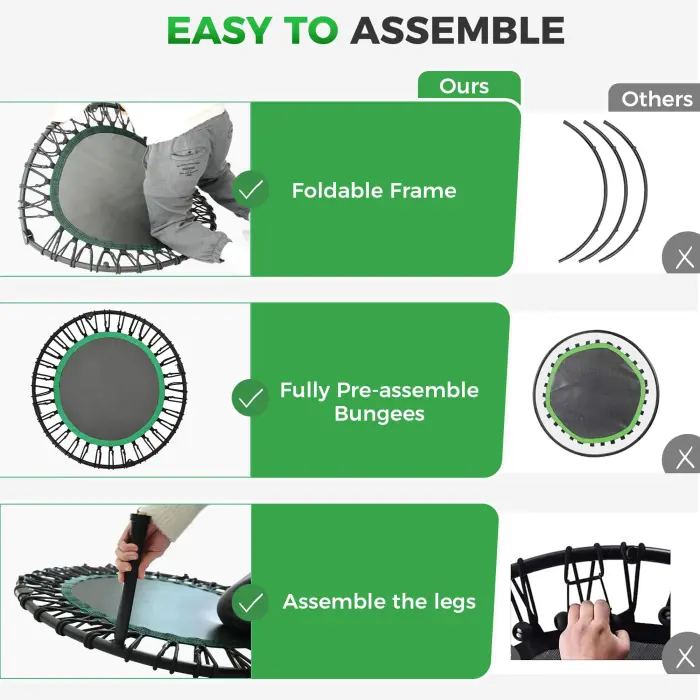 EASY TO ASSEMBLE

Ours

Others

Foldable Frame

X

Fully Pre-assemble Bungees

X

Assemble the legs

X