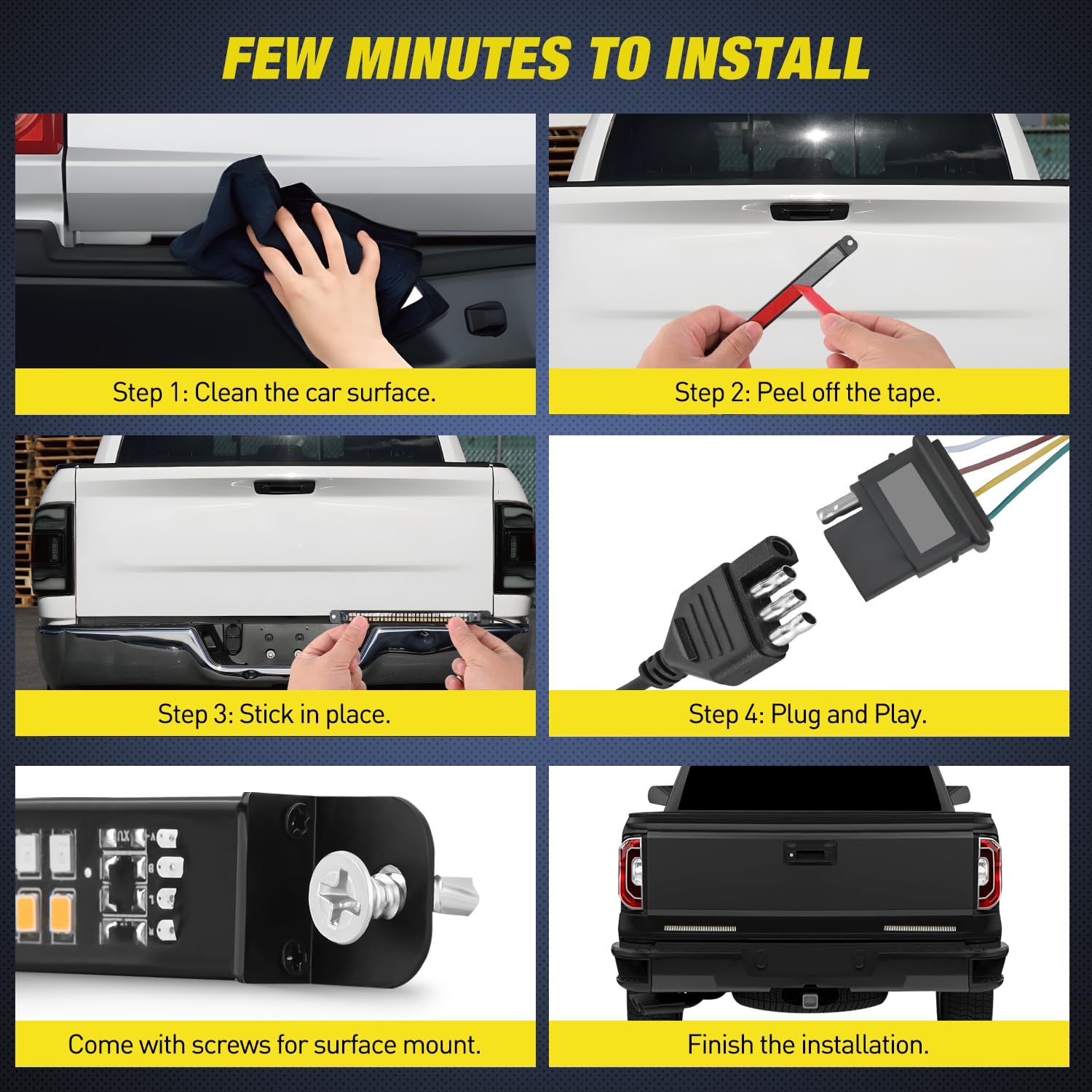 FEW MINUTES TO INSTALL

Step 1: Clean the car surface.

Step 2: Peel off the tape.

Step 3: Stick in place.

Step 4: Plug and Play.

Come with screws for surface mount.

Finish the installation.