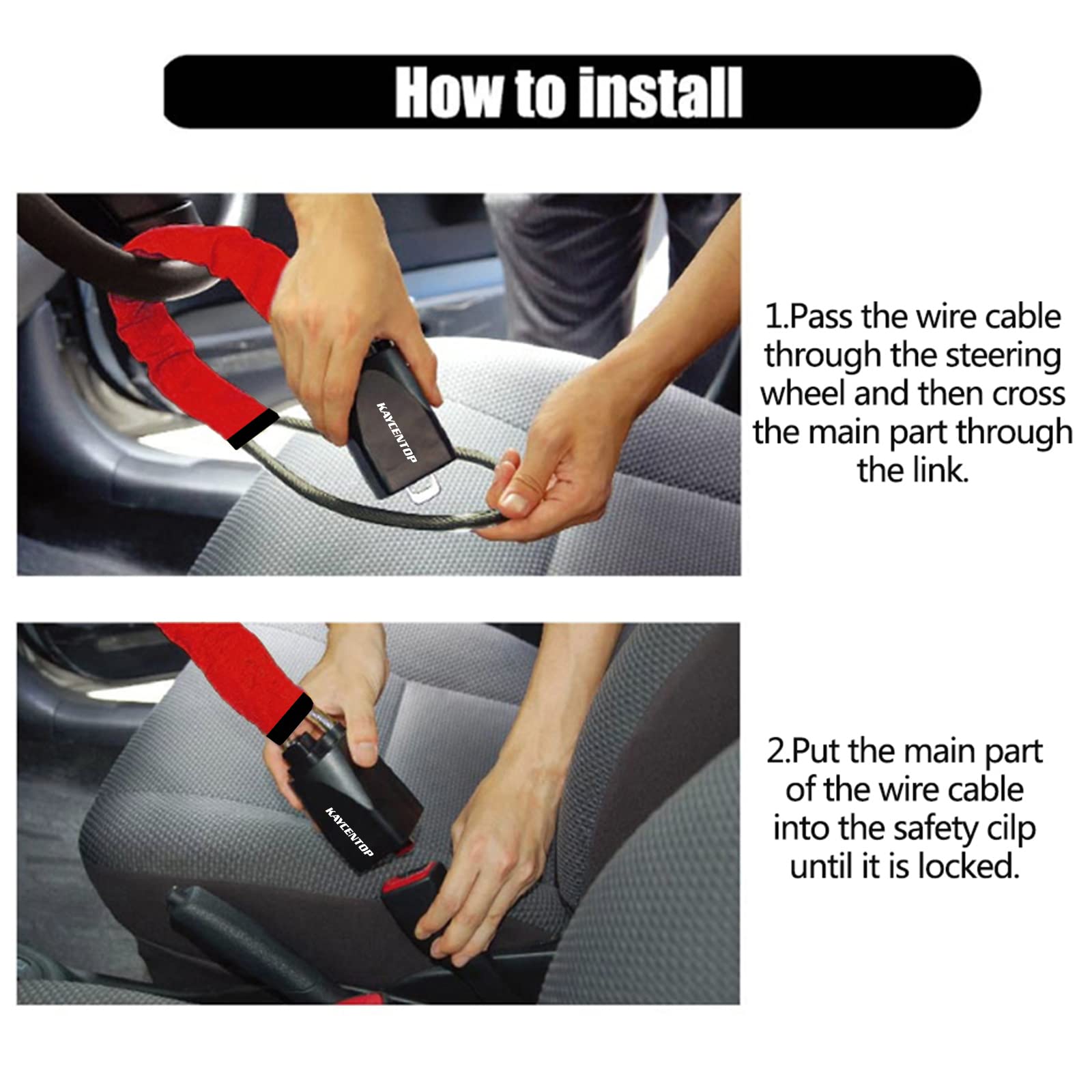 How to install

KAYCENTOP

1.Pass the wire cable through the steering wheel and then cross the main part through the link.

KAYCENTOP

2.Put the main part of the wire cable into the safety cilp until it is locked.