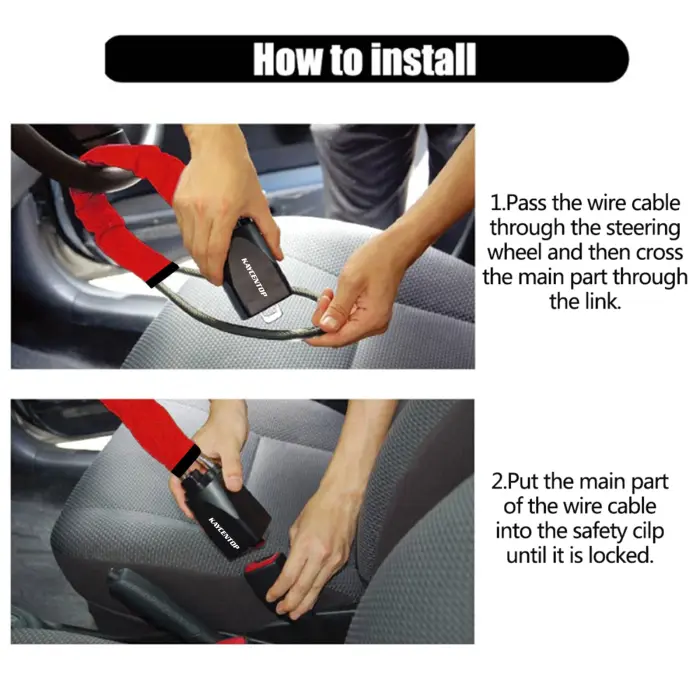 How to install

KAYCENTOP

1.Pass the wire cable through the steering wheel and then cross the main part through the link.

KAYCENTOP

2.Put the main part of the wire cable into the safety cilp until it is locked.