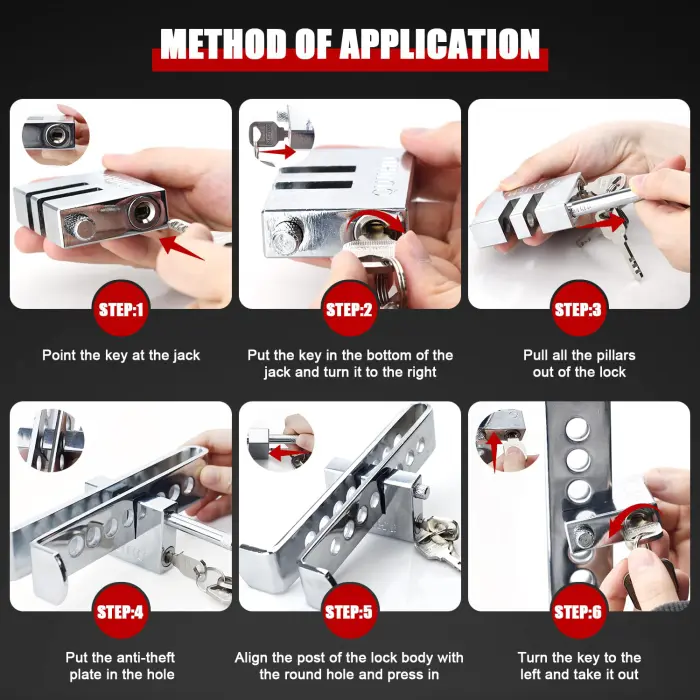 METHOD OF APPLICATION

STEP:1

Point the key at the jack

STEP:2

Put the key in the bottom of the jack and turn it to the right

STEP:3

Pull all the pillars out of the lock

STEP:4

Put the anti-theft plate in the hole

STEP:5

Align the post of the lock body with the round hole and press in

STEP:6

Turn the key to the left and take it out