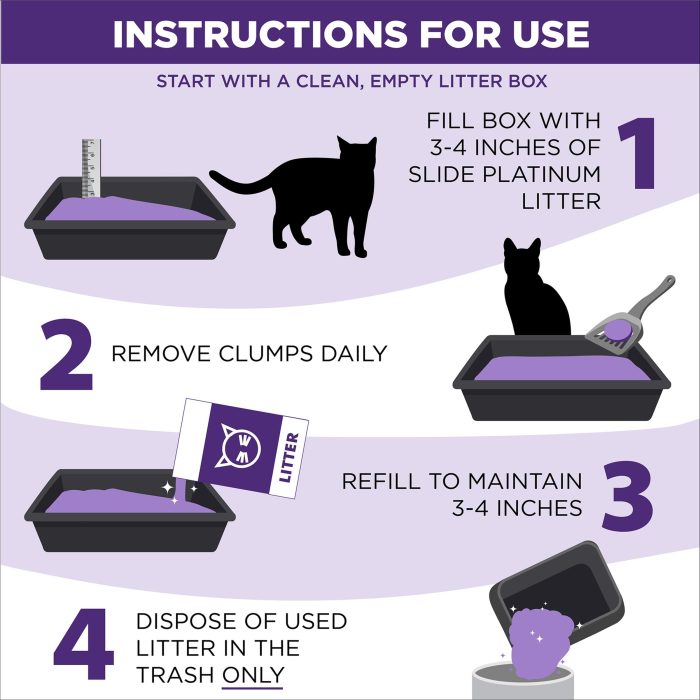 INSTRUCTIONS FOR USE

START WITH A CLEAN, EMPTY LITTER BOX

FILL BOX WITH 3-4 INCHES OF SLIDE PLATINUM LITTER 1

2 REMOVE CLUMPS DAILY

LITTER

REFILL TO MAINTAIN 3-4 INCHES 3

4 DISPOSE OF USED LITTER IN THE TRASH ONLY