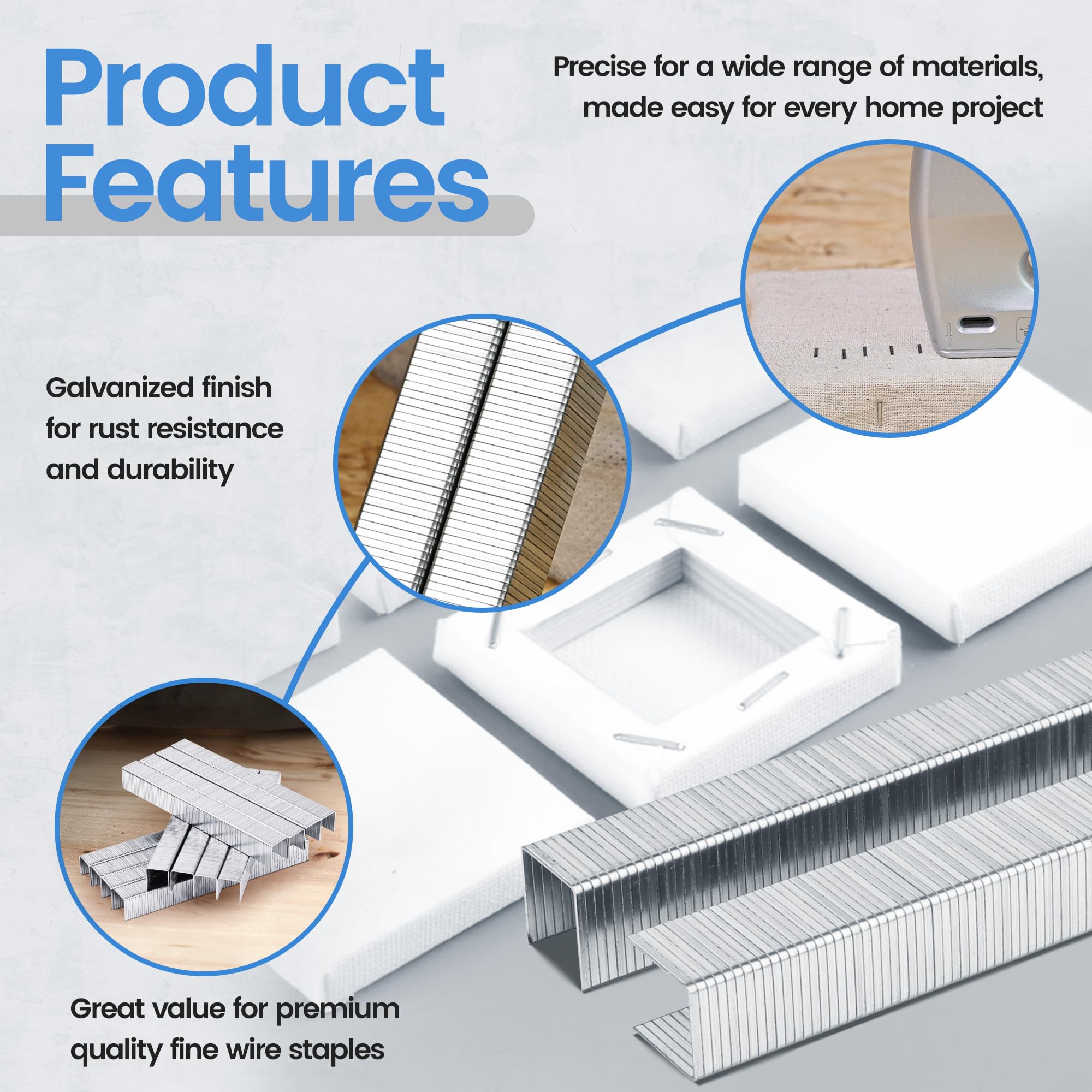 Product Features

Precise for a wide range of materials, made easy for every home project

Galvanized finish for rust resistance and durability

Great value for premium quality fine wire staples