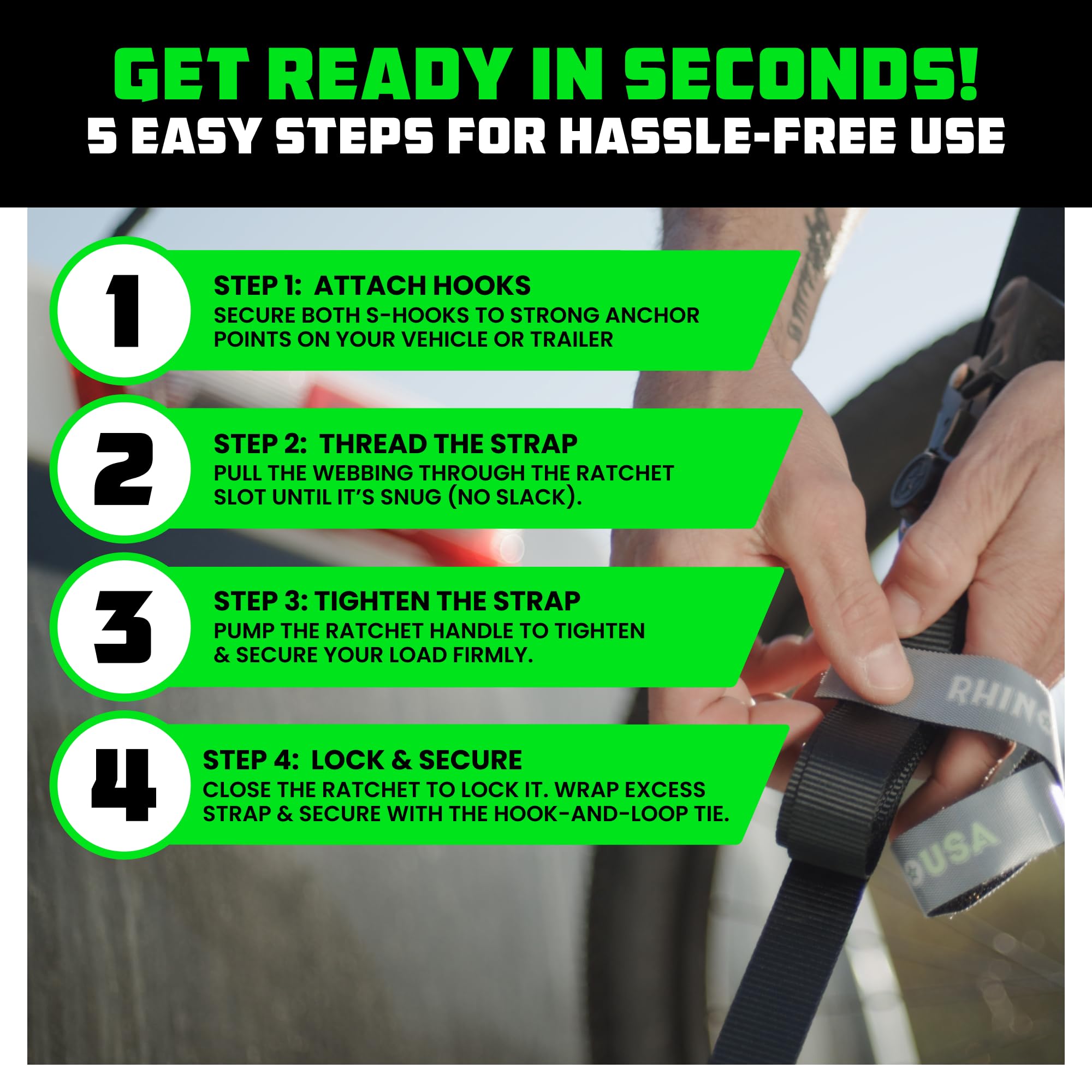 GET READY IN SECONDS!
5 EASY STEPS FOR HASSLE-FREE USE

1

STEP 1: ATTACH HOOKS
SECURE BOTH S-HOOKS TO STRONG ANCHOR POINTS ON YOUR VEHICLE OR TRAILER

2

STEP 2: THREAD THE STRAP
PULL THE WEBBING THROUGH THE RATCHET SLOT UNTIL IT'S SNUG (NO SLACK).

3

STEP 3: TIGHTEN THE STRAP
PUMP THE RATCHET HANDLE TO TIGHTEN & SECURE YOUR LOAD FIRMLY.

4

STEP 4: LOCK & SECURE
CLOSE THE RATCHET TO LOCK IT. WRAP EXCESS STRAP & SECURE WITH THE HOOK-AND-LOOP TIE.

RHINO

USA