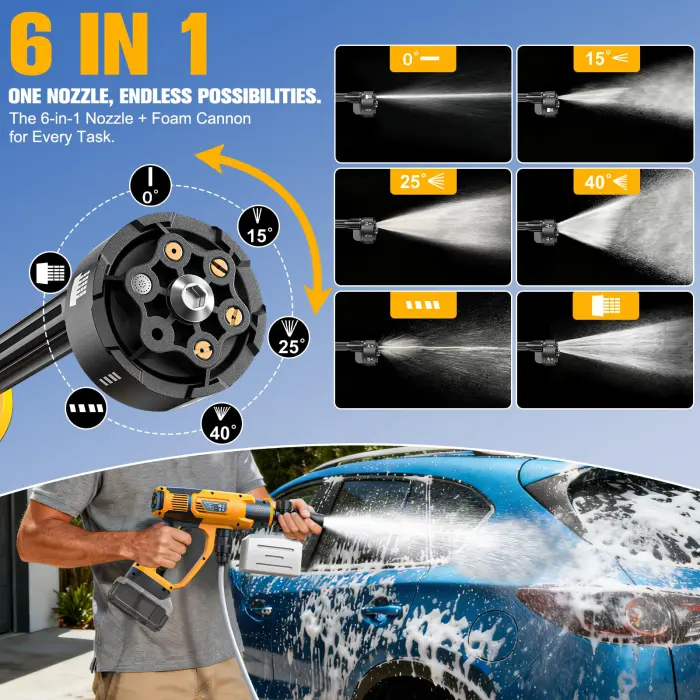 6 IN 1

ONE NOZZLE, ENDLESS POSSIBILITIES.

The 6-in-1 Nozzle + Foam Cannon for Every Task.

0°

15°

25°

40°

0°

15°

25°

40°