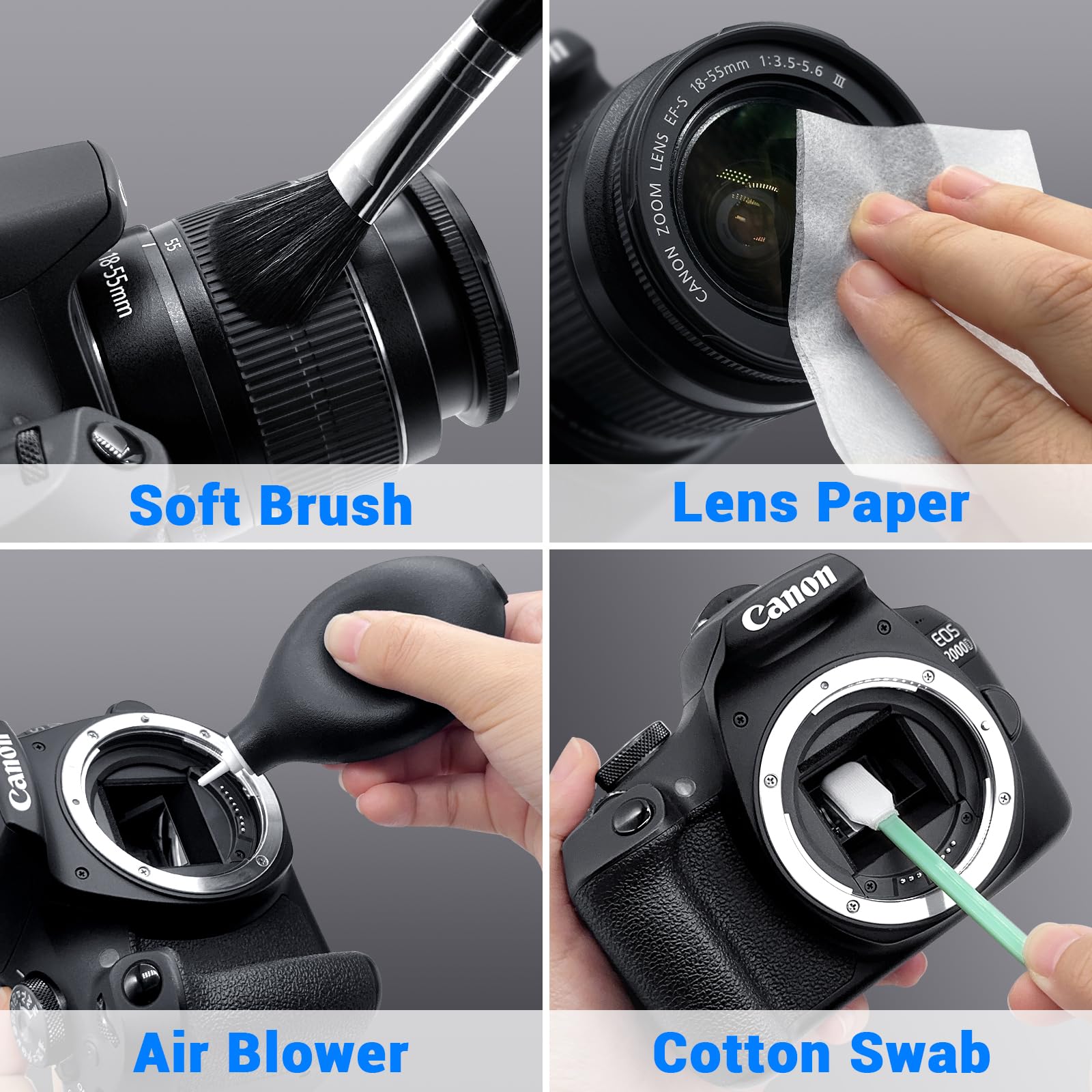 18-55mm
55

Soft Brush

CANON ZOOM LENS EF-S 18-55mm 1:3.5-5.6 III

Lens Paper

Canon

Air Blower

Canon
EOS 2000D

Cotton Swab