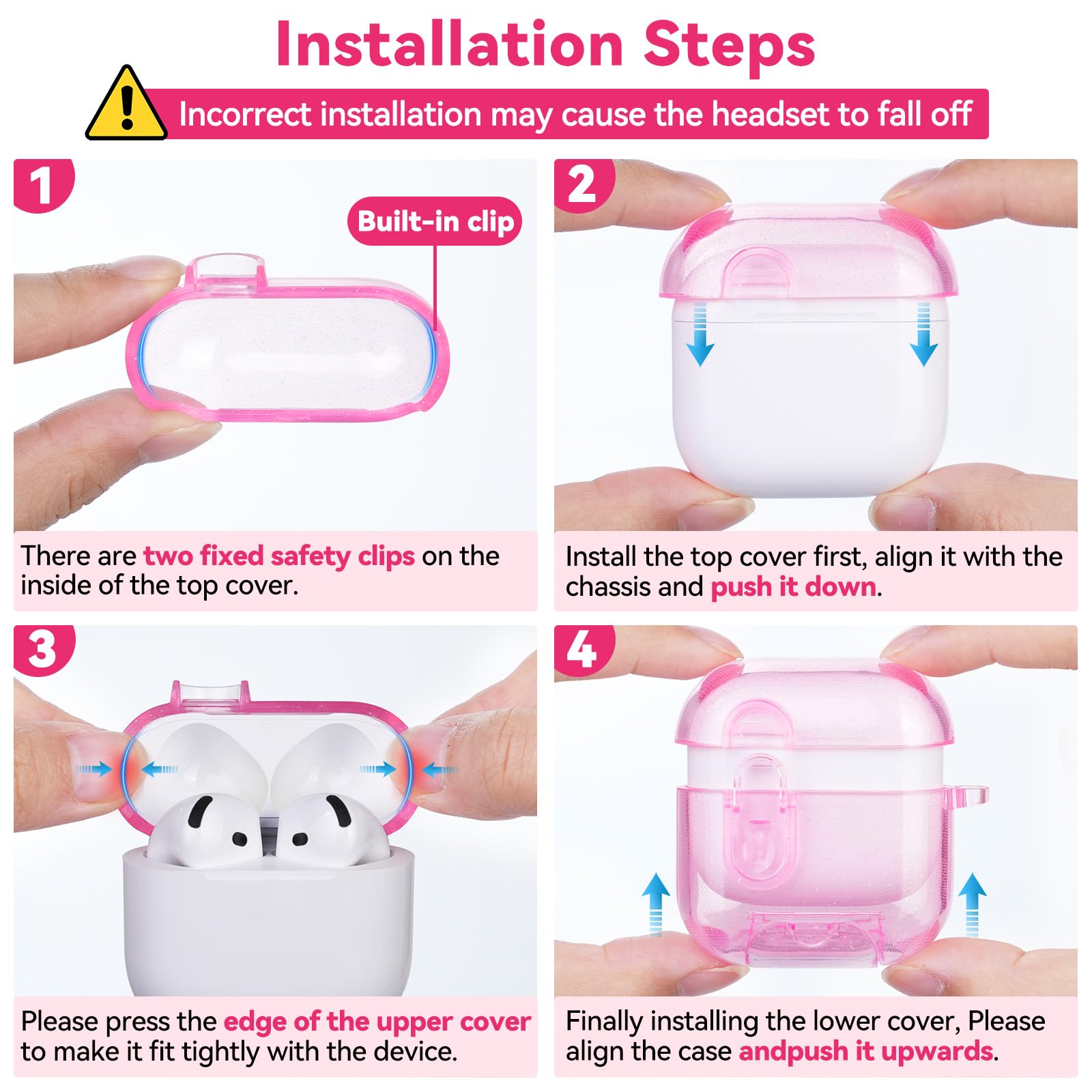 Installation Steps

Incorrect installation may cause the headset to fall off

1

Built-in clip

There are two fixed safety clips on the inside of the top cover.

2

Install the top cover first, align it with the chassis and push it down.

3

Please press the edge of the upper cover to make it fit tightly with the device.

4

Finally installing the lower cover, Please align the case andpush it upwards.