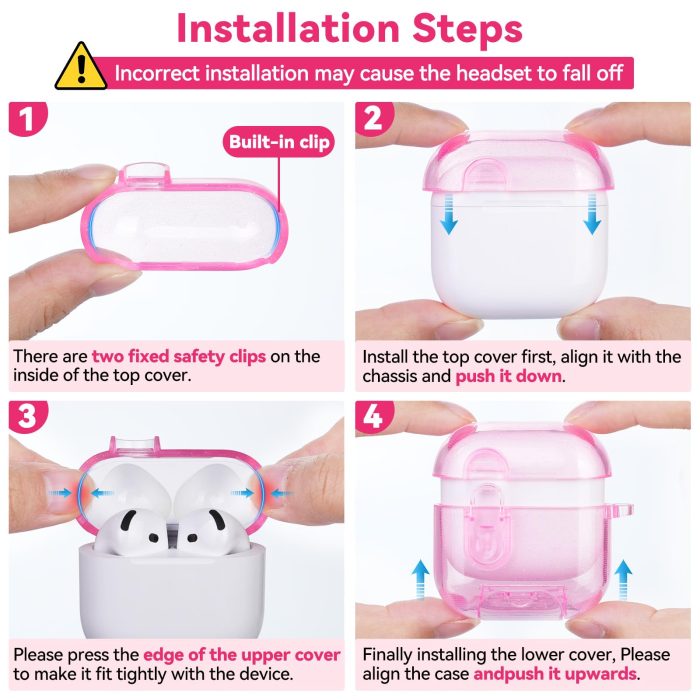 Installation Steps

Incorrect installation may cause the headset to fall off

1

Built-in clip

There are two fixed safety clips on the inside of the top cover.

2

Install the top cover first, align it with the chassis and push it down.

3

Please press the edge of the upper cover to make it fit tightly with the device.

4

Finally installing the lower cover, Please align the case andpush it upwards.