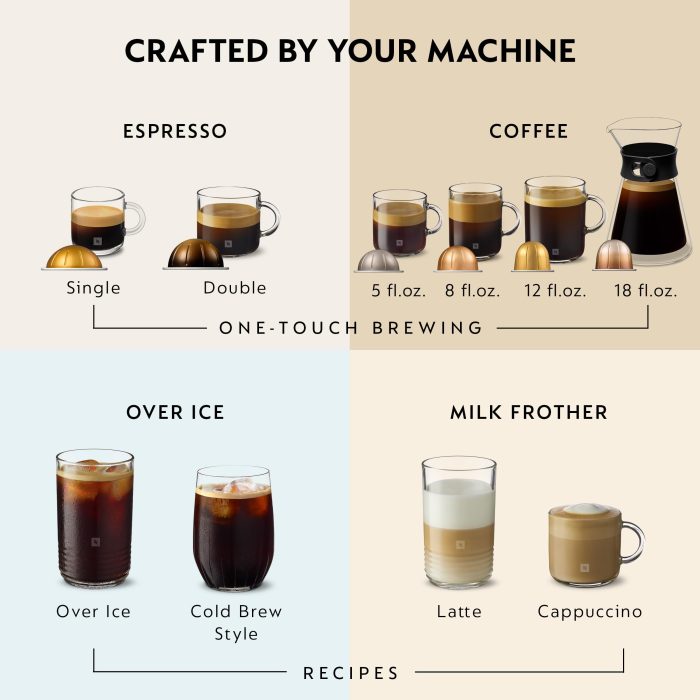 CRAFTED BY YOUR MACHINE

ESPRESSO

Single

Double

COFFEE

5 fl.oz.

8 fl.oz.

12 fl.oz.

18 fl.oz.

ONE-TOUCH BREWING

OVER ICE

Over Ice

Cold Brew Style

MILK FROTHER

Latte

Cappuccino

RECIPES