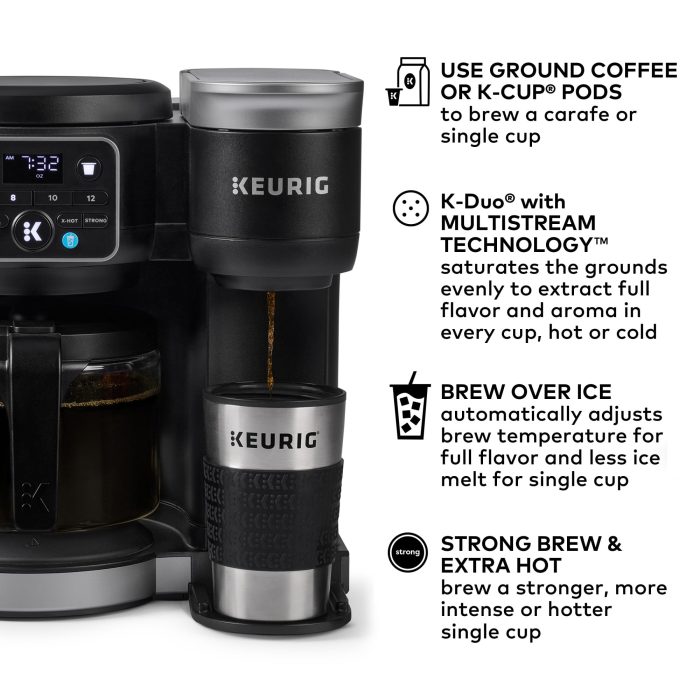 AM 7:32 OZ

8 10 12

X-HOT STRONG

KEURIG

KEURIG

USE GROUND COFFEE OR K-CUP® PODS
to brew a carafe or single cup

K-Duo® with MULTISTREAM TECHNOLOGY™
saturates the grounds evenly to extract full flavor and aroma in every cup, hot or cold

BREW OVER ICE
automatically adjusts brew temperature for full flavor and less ice melt for single cup

strong

STRONG BREW & EXTRA HOT
brew a stronger, more intense or hotter single cup