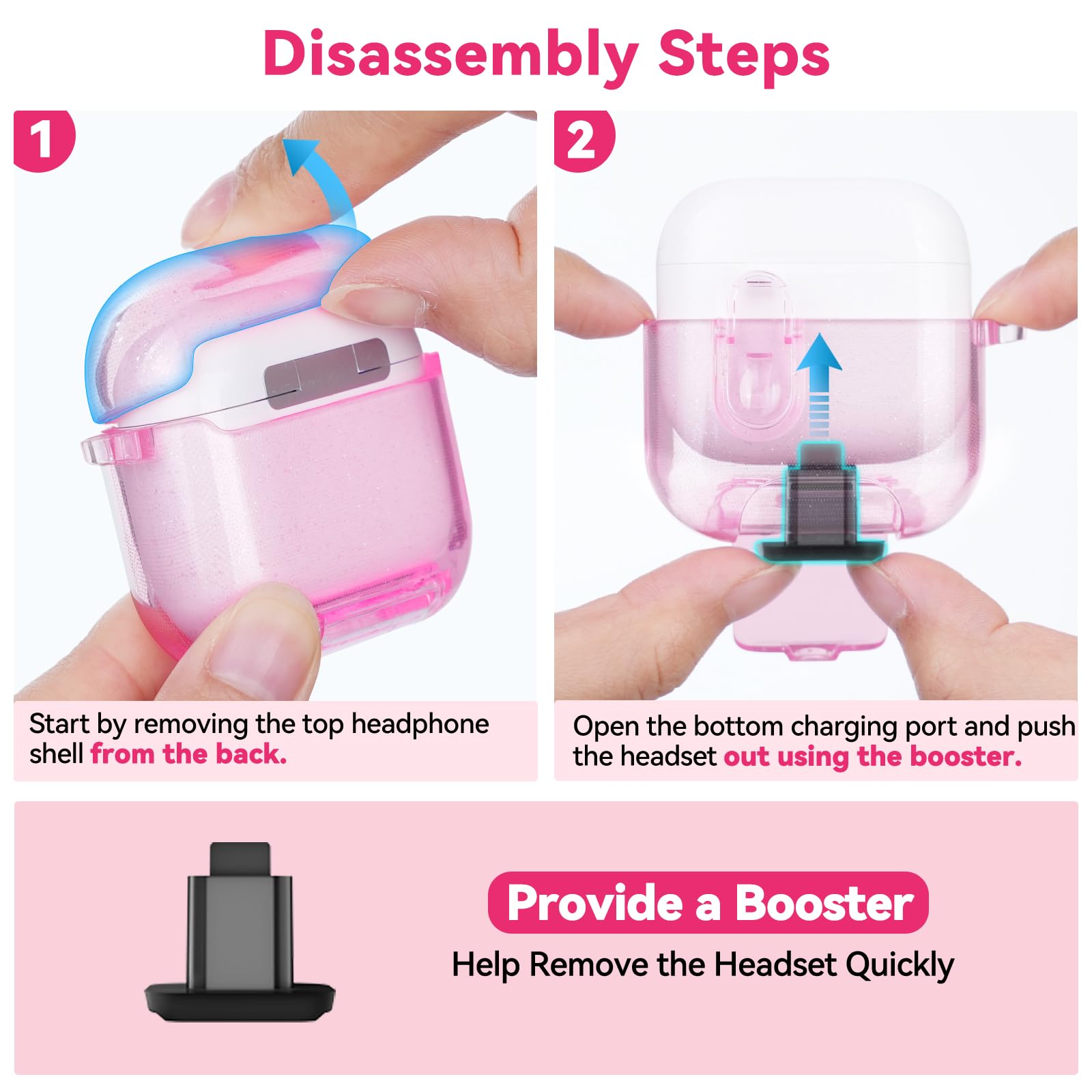 Disassembly Steps

1

Start by removing the top headphone shell from the back.

2

Open the bottom charging port and push the headset out using the booster.

Provide a Booster

Help Remove the Headset Quickly