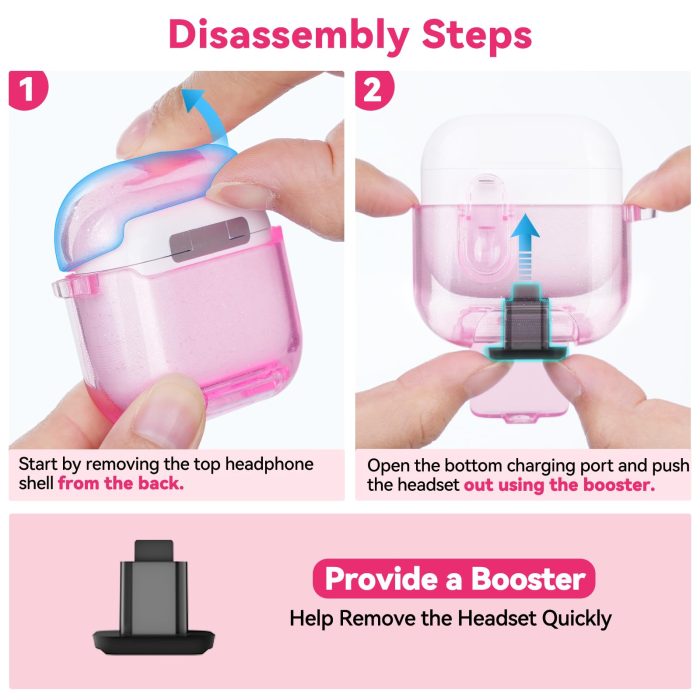 Disassembly Steps

1

Start by removing the top headphone shell from the back.

2

Open the bottom charging port and push the headset out using the booster.

Provide a Booster

Help Remove the Headset Quickly