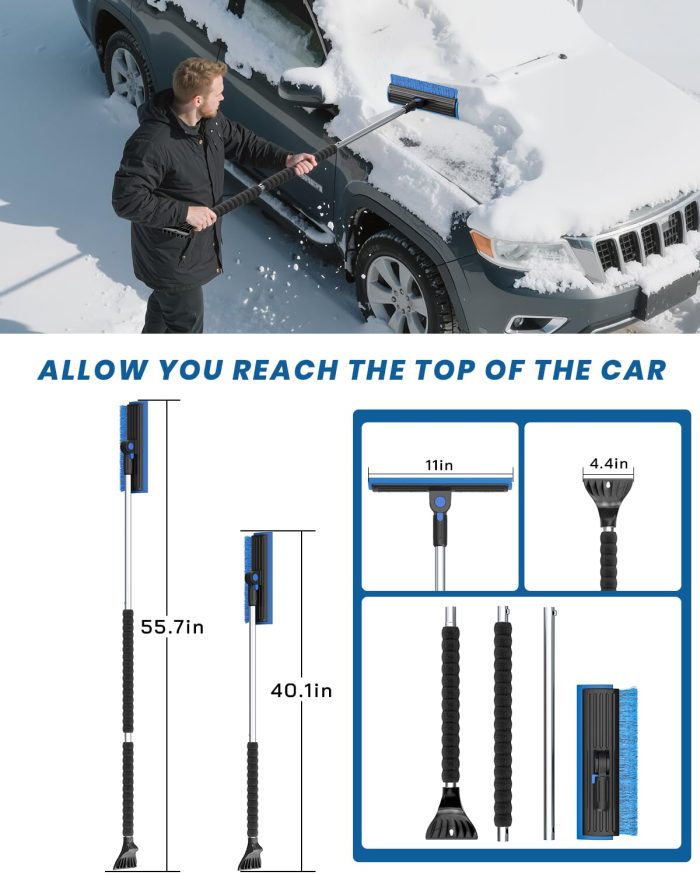 ALLOW YOU REACH THE TOP OF THE CAR

55.7in

40.1in

11in

4.4in