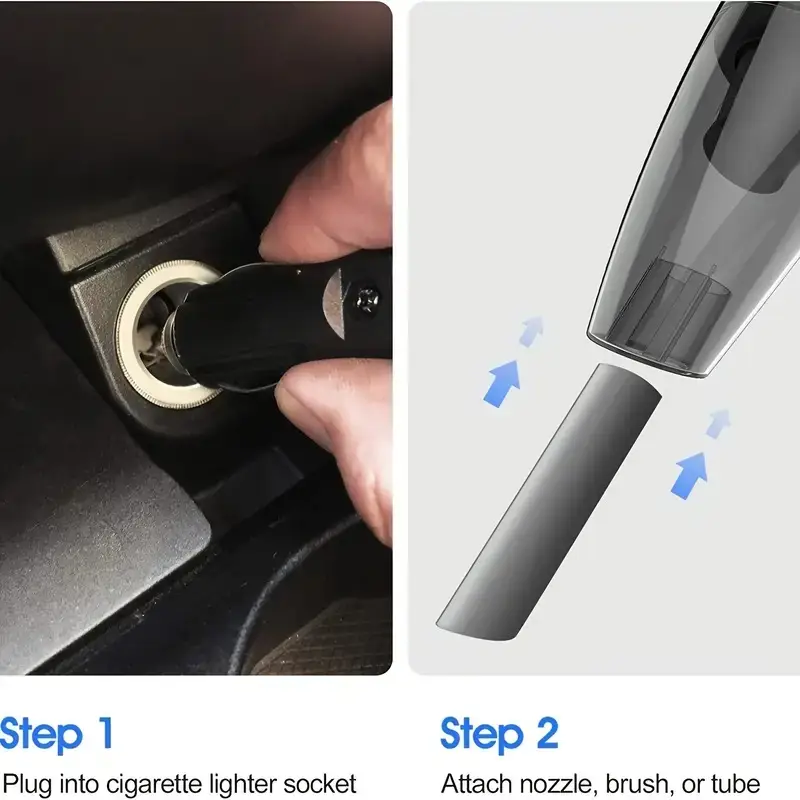 Step 1

Plug into cigarette lighter socket

Step 2

Attach nozzle, brush, or tube