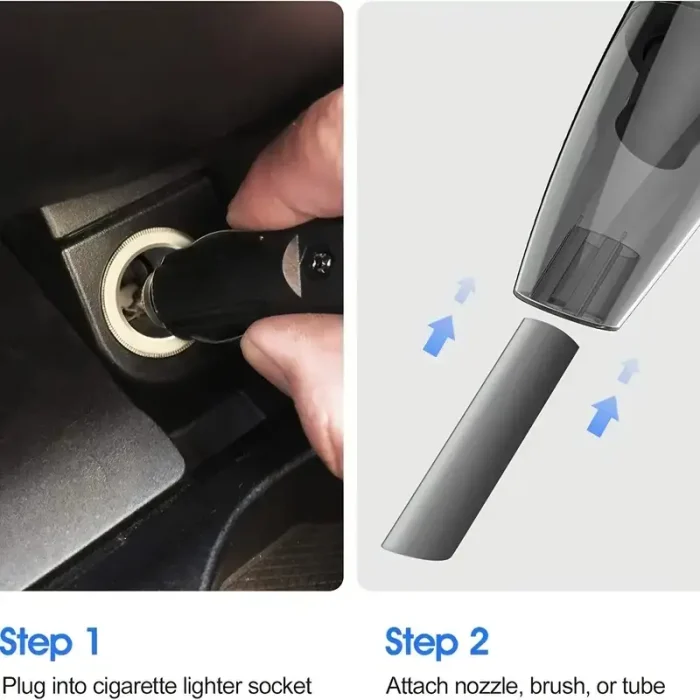 Step 1
Plug into cigarette lighter socket

Step 2
Attach nozzle, brush, or tube